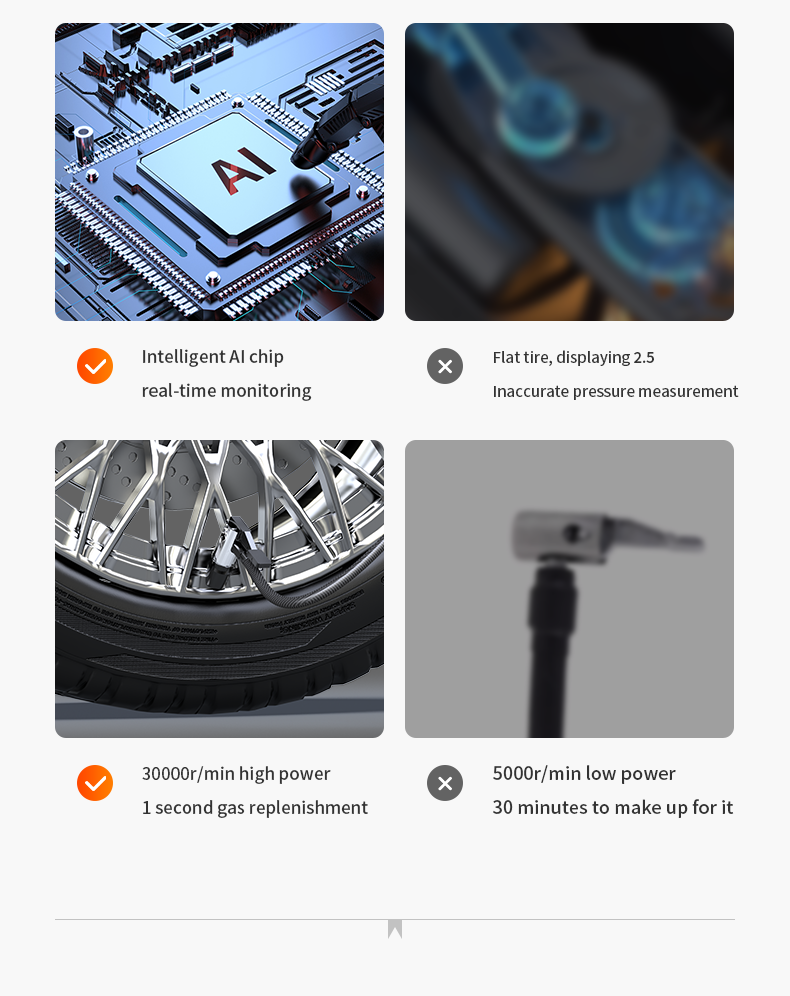 AI

Intelligent AI chip
real-time monitoring

Flat tire, displaying 2.5
Inaccurate pressure measurement

30000r/min high power
1 second gas replenishment

5000r/min low power
30 minutes to make up for it