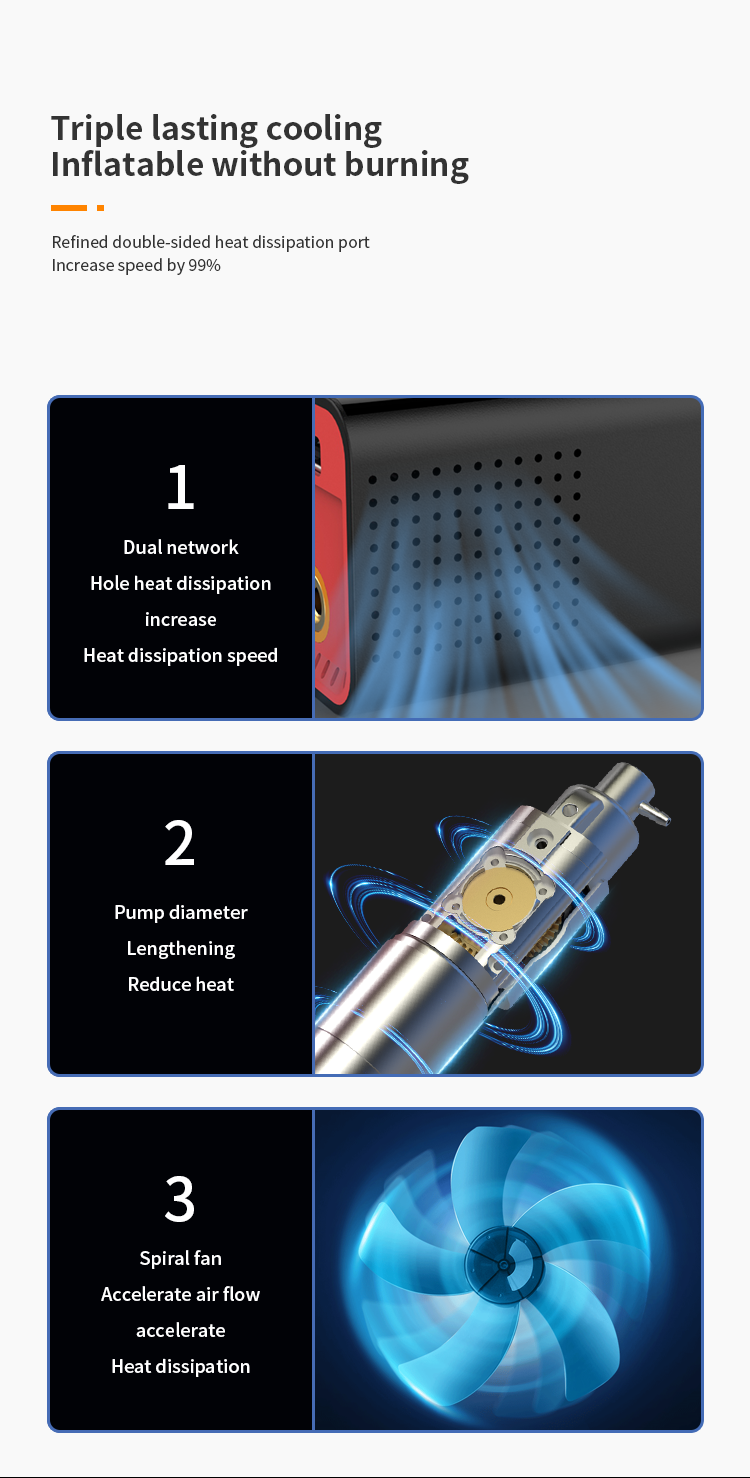 Triple lasting cooling
Inflatable without burning

Refined double-sided heat dissipation port
Increase speed by 99%

1
Dual network
Hole heat dissipation
increase
Heat dissipation speed

2
Pump diameter
Lengthening
Reduce heat

3
Spiral fan
Accelerate air flow
accelerate
Heat dissipation